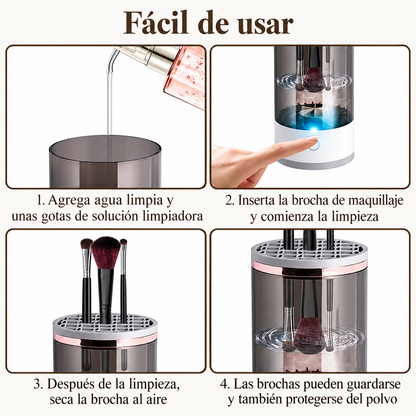 Fácil de usar

1. Agrega agua limpia y
unas gotas de solución limpiadora

2. Inserta la brocha de maquillaje
y comienza la limpieza

3. Después de la limpieza,
seca la brocha al aire

4. Las brochas pueden guardarse
y también protegerse del polvo