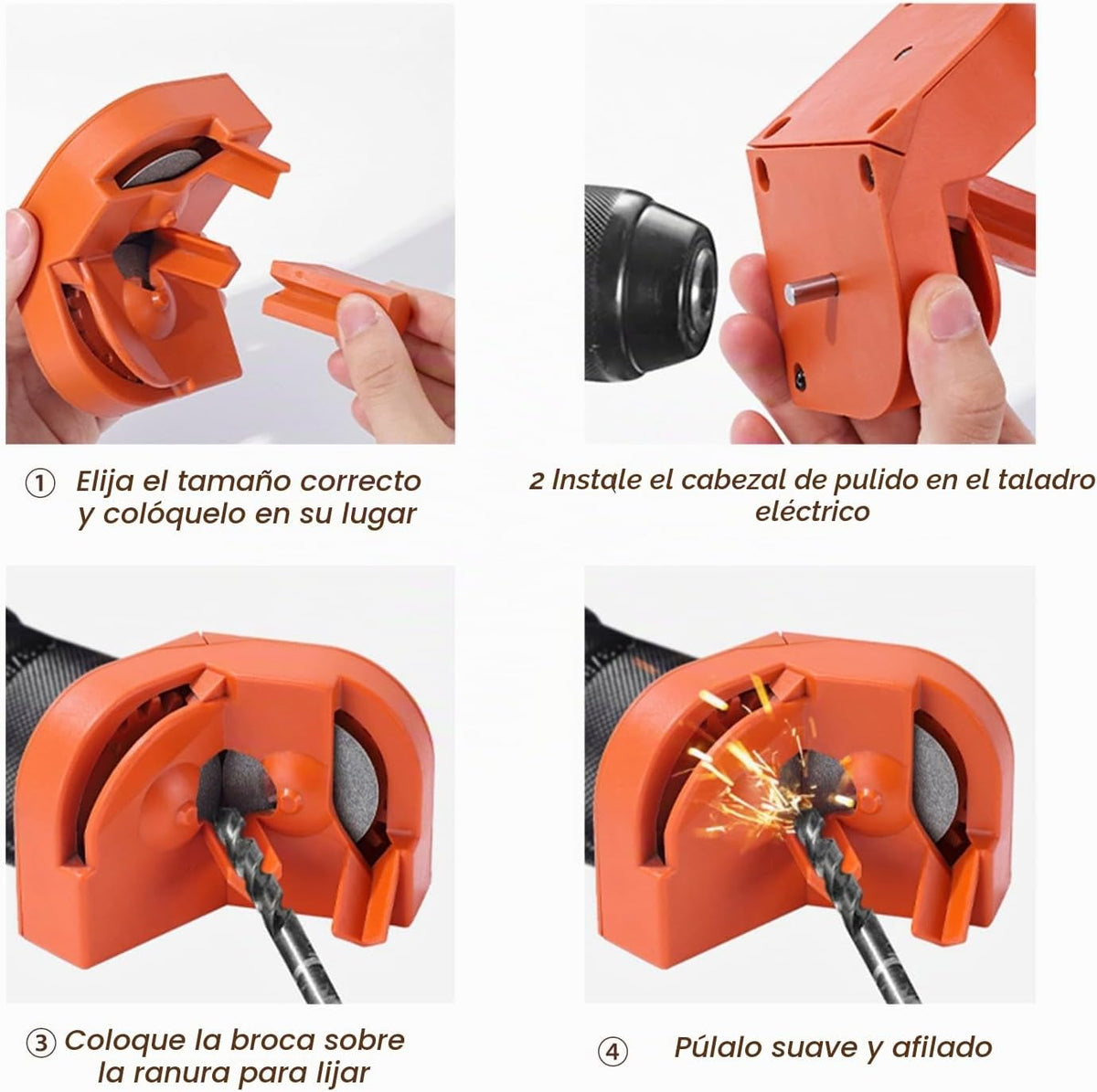 ① Elija el tamaño correcto y colóquelo en su lugar

2 Instale el cabezal de pulido en el taladro eléctrico

③ Coloque la broca sobre la ranura para lijar

④ Púlalo suave y afilado